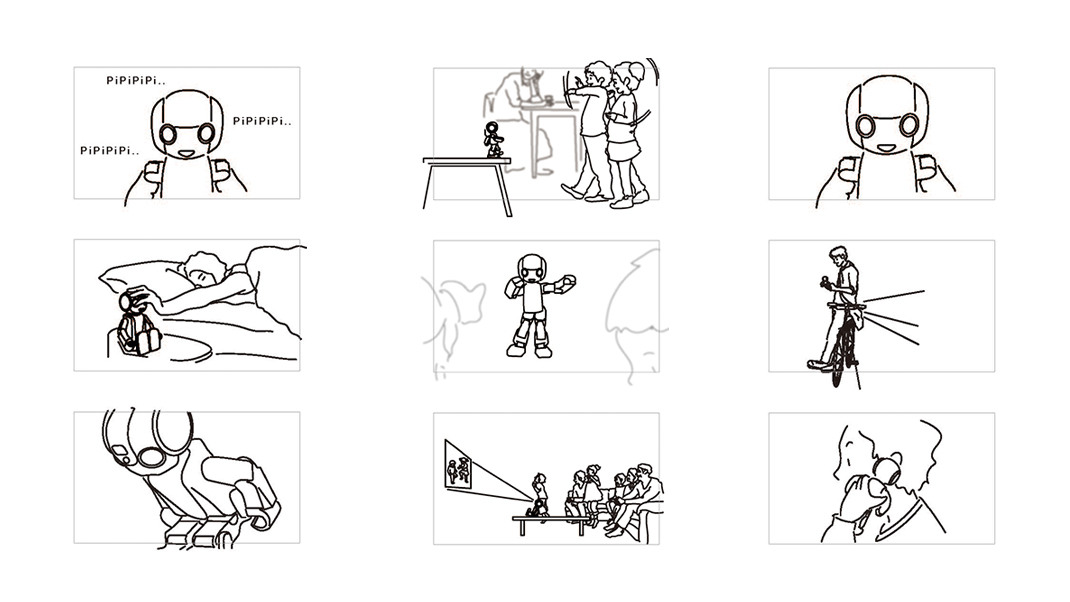 PiPiPiPi..
PiPiPiPi..
PiPiPiPi..